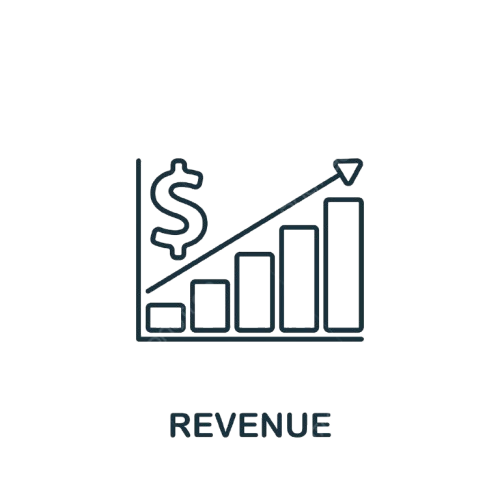 $

REVENUE